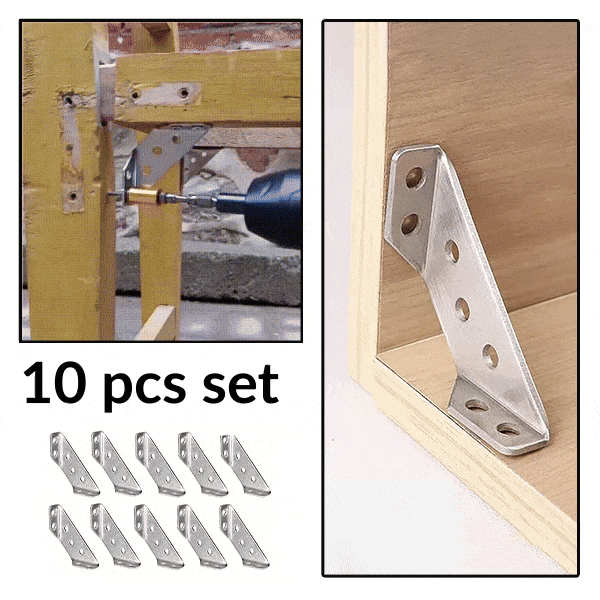 10 pcs set